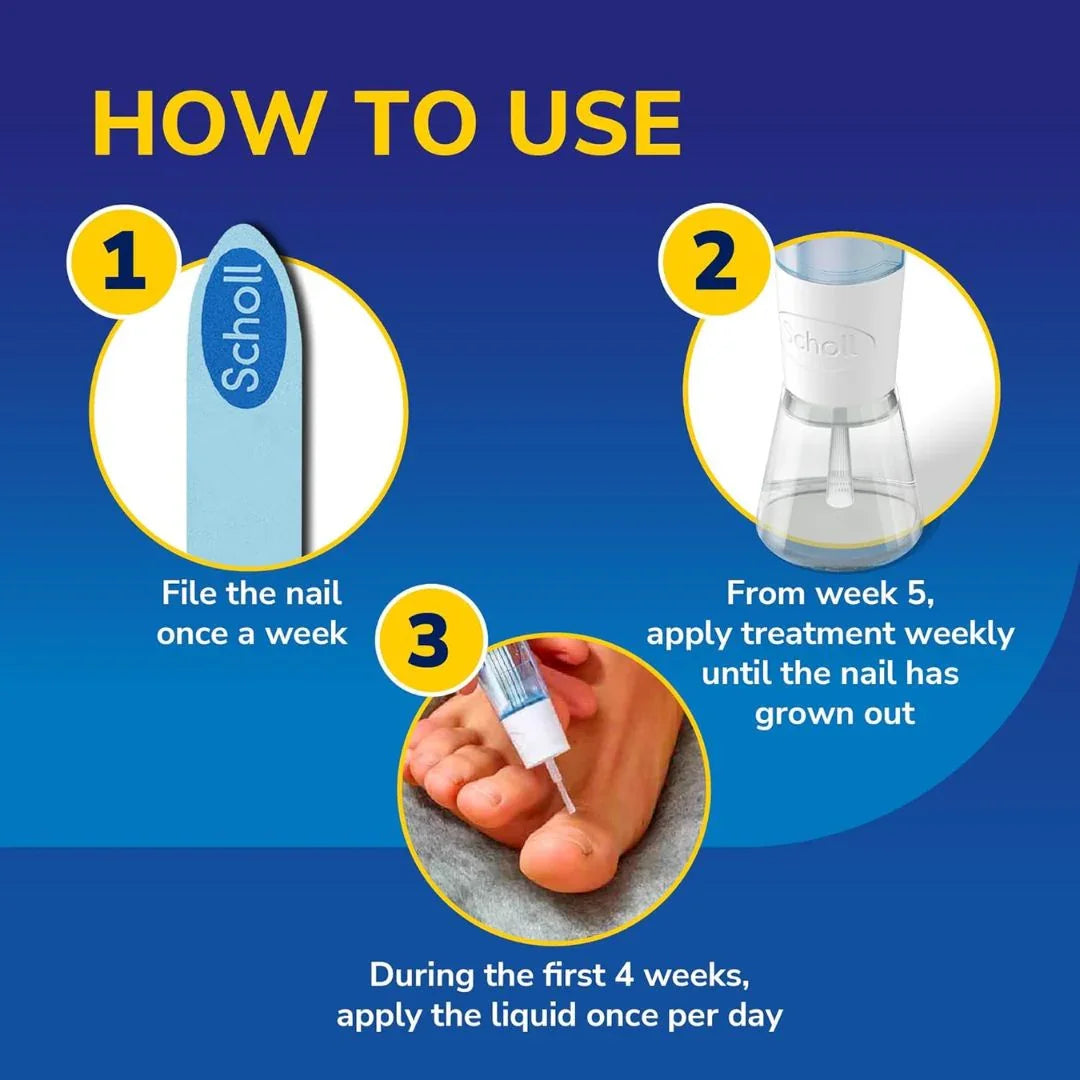 HOW TO USE

1

Scholl

File the nail once a week

2

Scholl

From week 5, apply treatment weekly until the nail has grown out

3

During the first 4 weeks, apply the liquid once per day